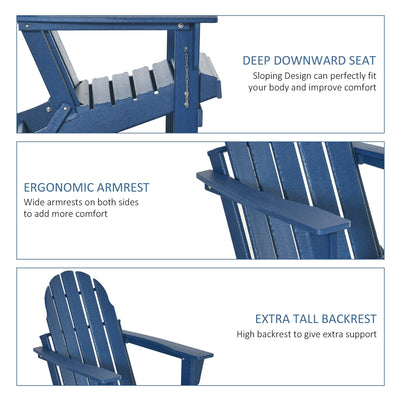 DEEP DOWNWARD SEAT
Sloping Design can perfectly fit your body and improve comfort

ERGONOMIC ARMREST
Wide armrests on both sides to add more comfort

EXTRA TALL BACKREST
High backrest to give extra support