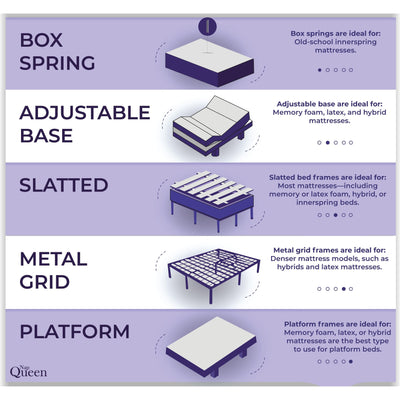 BOX SPRING

Box springs are ideal for: Old-school innerspring mattresses.

ADJUSTABLE BASE

Adjustable base are ideal for: Memory foam, latex, and hybrid mattresses.

SLATTED

Slatted bed frames are ideal for: Most mattresses—including memory or latex foam, hybrid, or innerspring beds.

METAL GRID

Metal grid frames are ideal for: Denser mattress models, such as hybrids and latex mattresses.

PLATFORM

Platform frames are ideal for: Memory foam, latex, or hybrid mattresses are the best type to use for platform beds.

Nap Queen