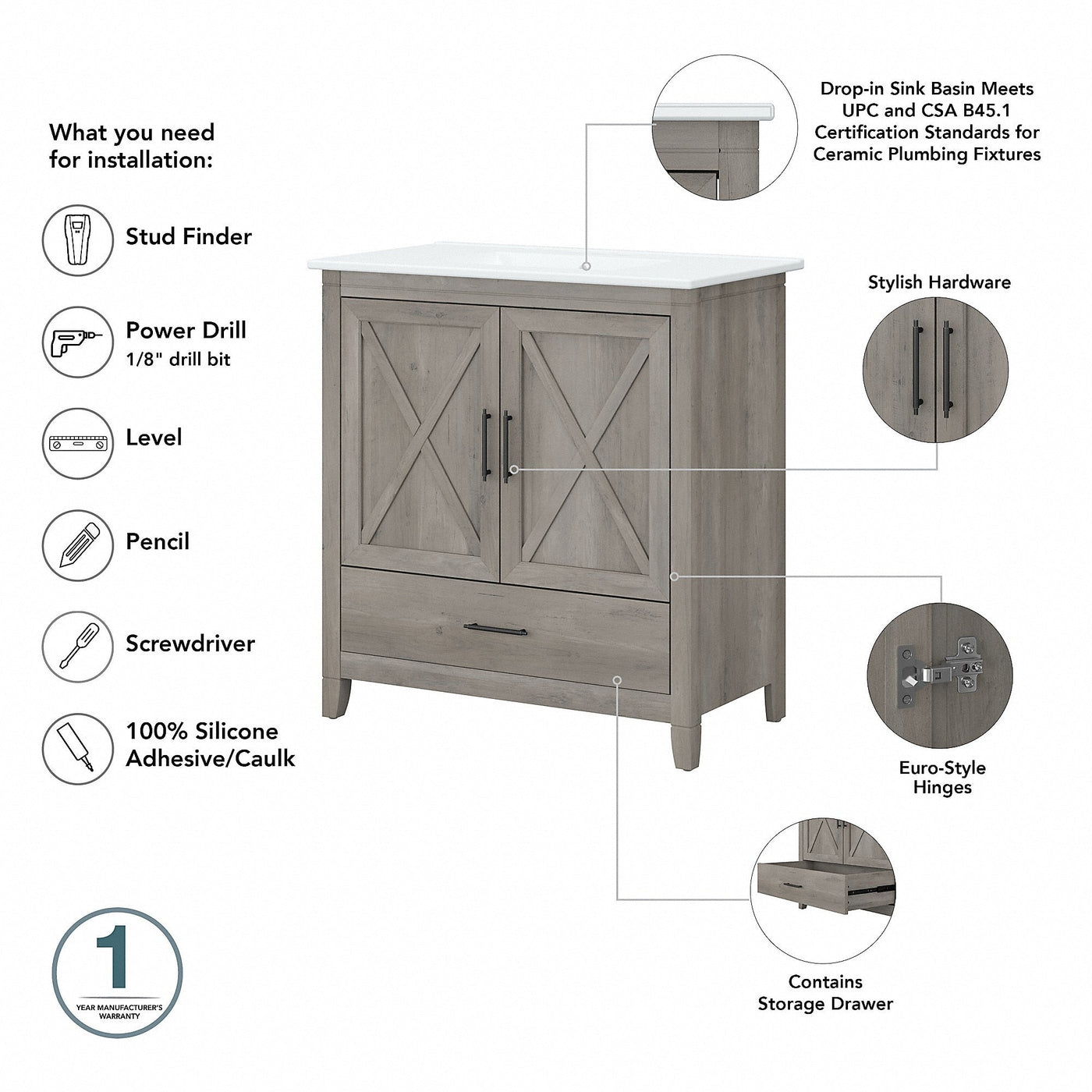 What you need for installation:

Stud Finder

Power Drill
1/8" drill bit

Level

Pencil

Screwdriver

100% Silicone Adhesive/Caulk

1
YEAR MANUFACTURER'S WARRANTY

Drop-in Sink Basin Meets UPC and CSA B45.1 Certification Standards for Ceramic Plumbing Fixtures

Stylish Hardware

Euro-Style Hinges

Contains Storage Drawer