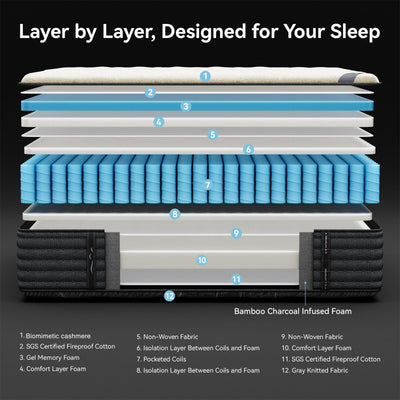 Layer by Layer, Designed for Your Sleep

1

2

3

4

5

6

7

8

9

10

11

12

Bamboo Charcoal Infused Foam

1. Biomimetic cashmere
2. SGS Certified Fireproof Cotton
3. Gel Memory Foam
4. Comfort Layer Foam

5. Non-Woven Fabric
6. Isolation Layer Between Coils and Foam
7. Pocketed Coils
8. Isolation Layer Between Coils and Foam

9. Non-Woven Fabric
10. Comfort Layer Foam
11. SGS Certified Fireproof Cotton
12. Gray Knitted Fabric