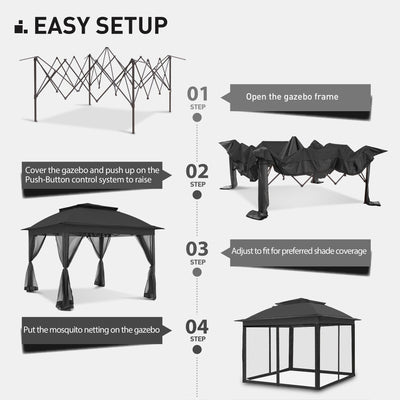 EASY SETUP

01
STEP

Open the gazebo frame

Cover the gazebo and push up on the Push-Button control system to raise

02
STEP

03
STEP

Adjust to fit for preferred shade coverage

Put the mosquito netting on the gazebo

04
STEP