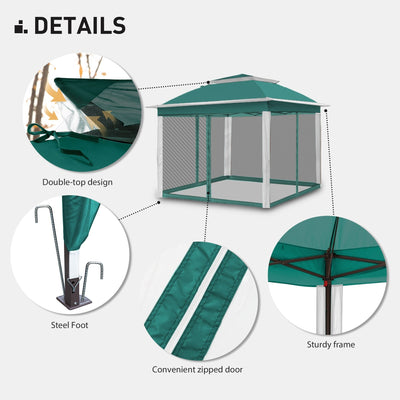 DETAILS

Double-top design

Steel Foot

Convenient zipped door

Sturdy frame