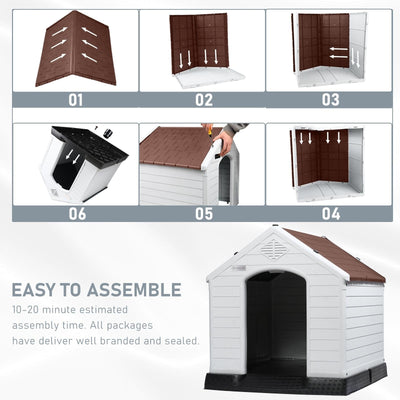 01

02

03

06

05

04

EASY TO ASSEMBLE

10-20 minute estimated assembly time. All packages have deliver well branded and sealed.