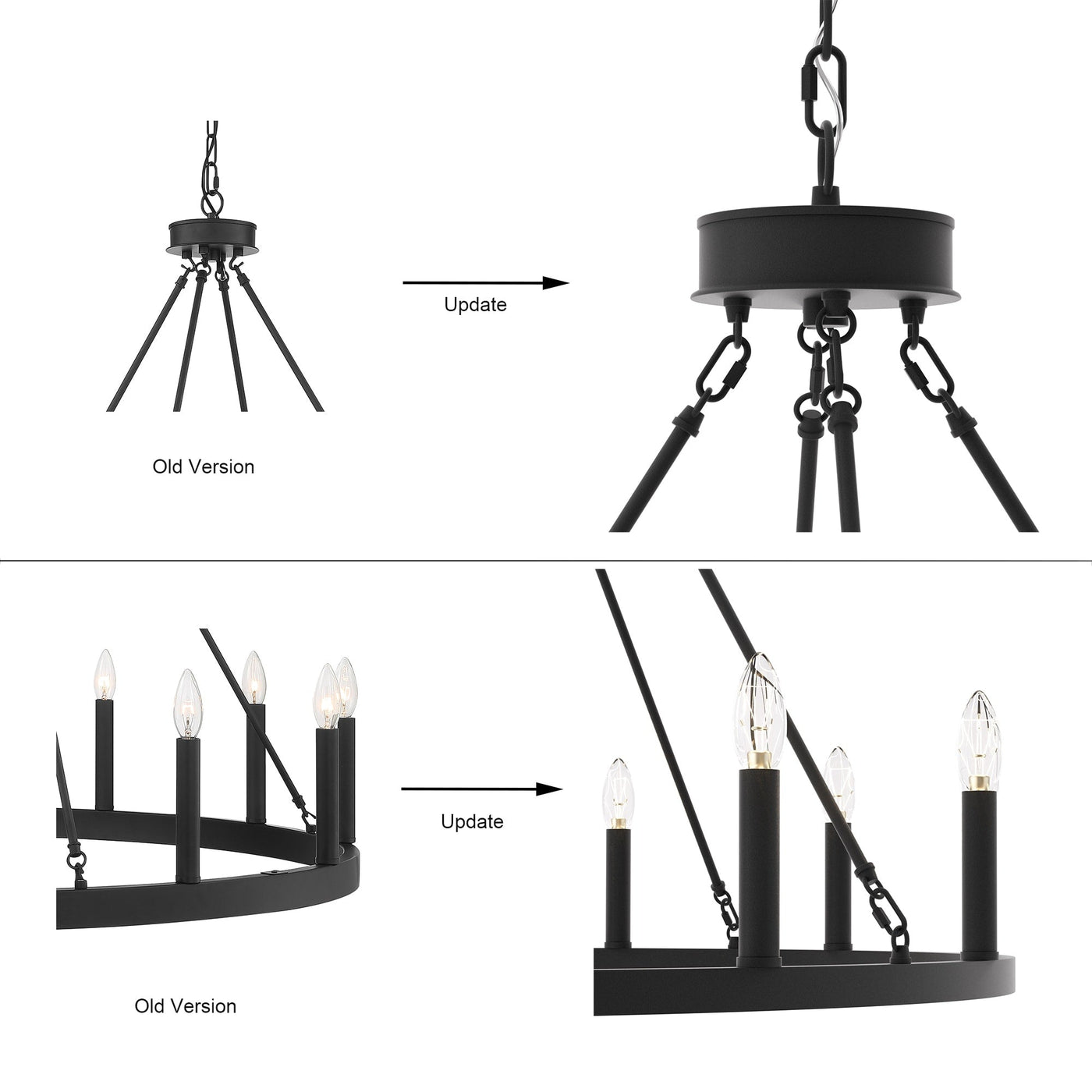 Update

Old Version

Update

Old Version